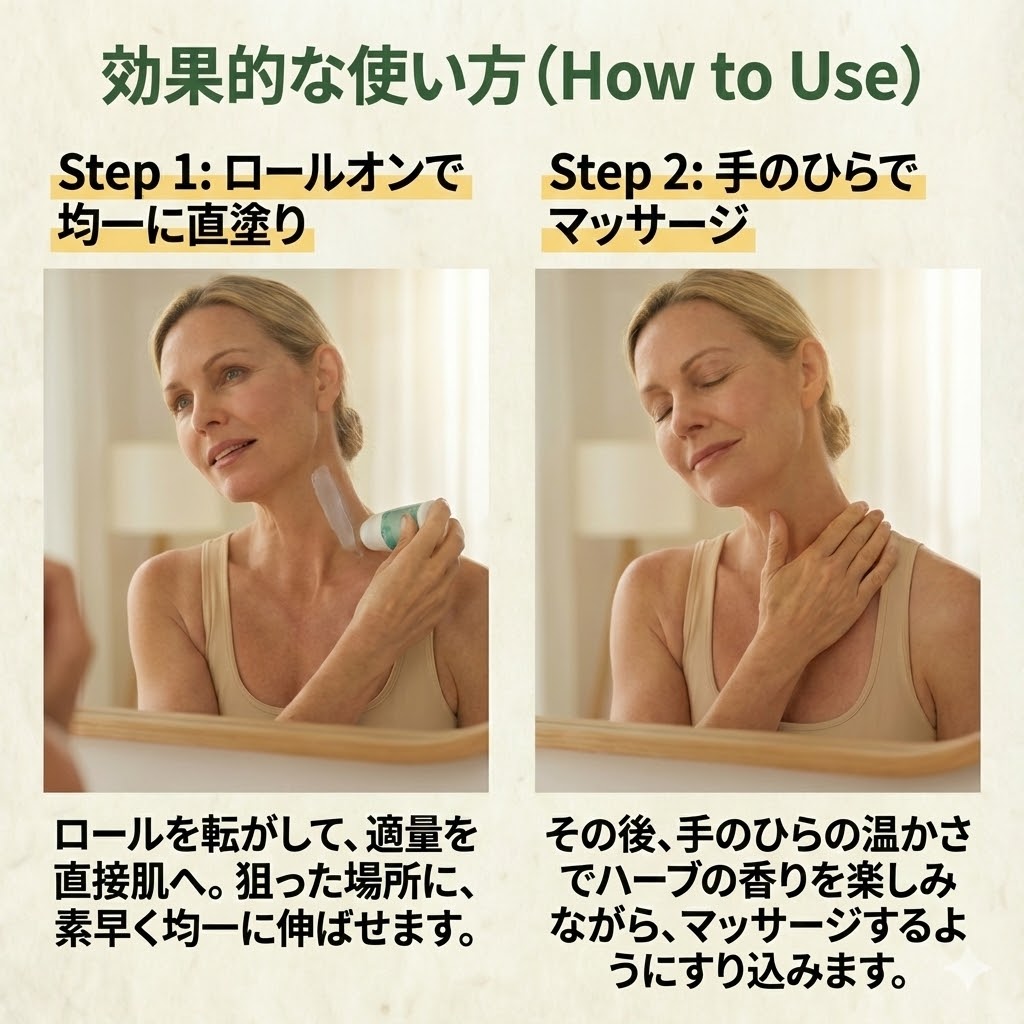 効果的な使い方（How to Use）

Step 1: ロールオンで均一に直塗り

ロールを転がして、適量を直接肌へ。狙った場所に、素早く均一に伸ばせます。

Step 2: 手のひらでマッサージ

その後、手のひらの温かさでハーブの香りを楽しみながら、マッサージするようにすり込みます。